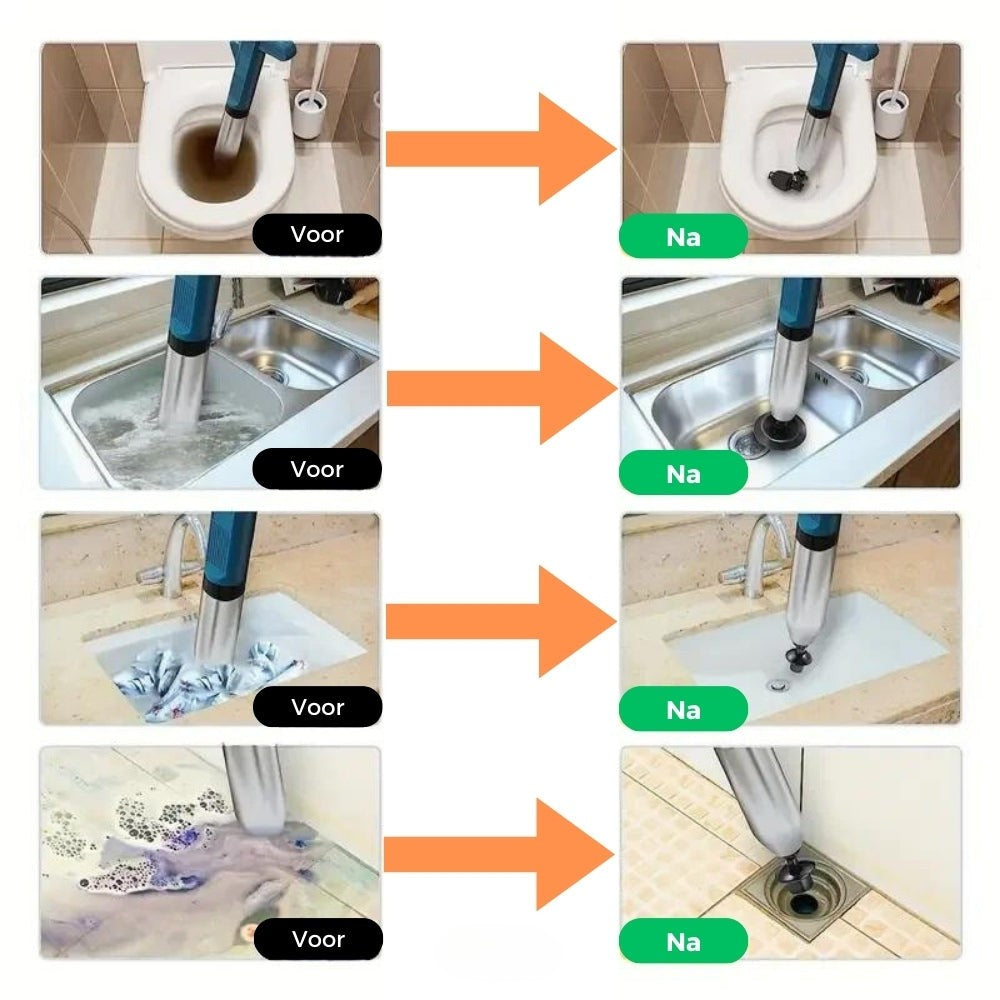 Voor

Na

Voor

Na

Voor

Na

Voor

Na